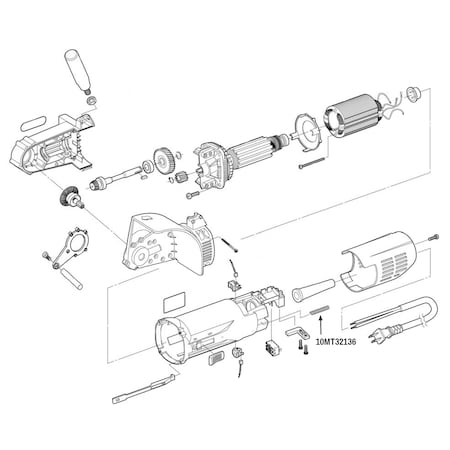 10MT32136